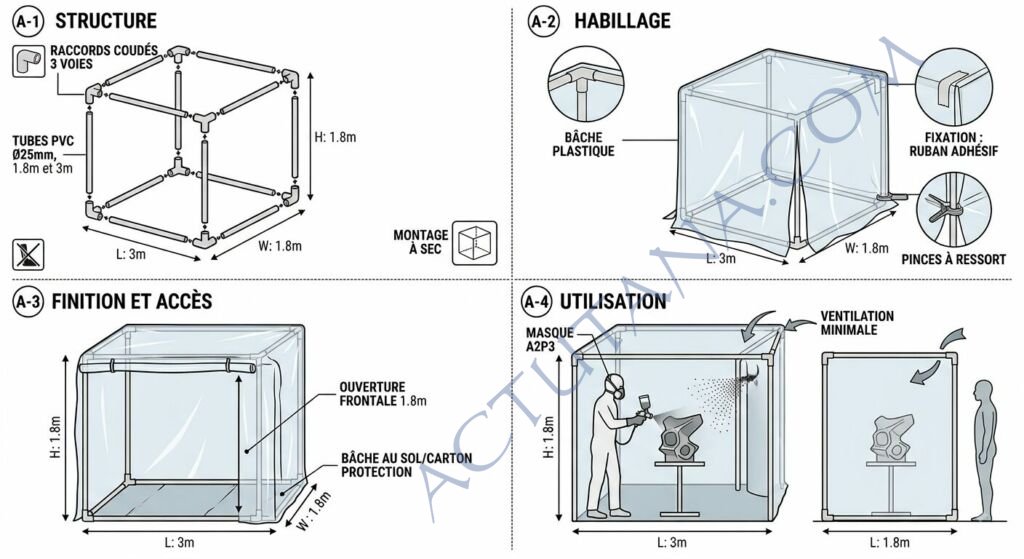 A-1 STRUCTURE

RACCORDS COUDÉS 3 VOIES

TUBES PVC Ø25mm, 1.8m et 3m

H: 1.8m

L: 3m

W: 1.8m

MONTAGE À SEC

A-2 HABILLAGE

BÂCHE PLASTIQUE

FIXATION : RUBAN ADHÉSIF

PINCES À RESSORT

L: 3m

W: 1.8m

A-3 FINITION ET ACCÈS

H: 1.8m

OUVERTURE FRONTALE 1.8m

BÂCHE AU SOL/CARTON PROTECTION

L: 3m

W: 1.8m

A-4 UTILISATION

MASQUE A2P3

VENTILATION MINIMALE

H: 1.8m

L: 3m

L: 1.8m

ACTUTANA.COM